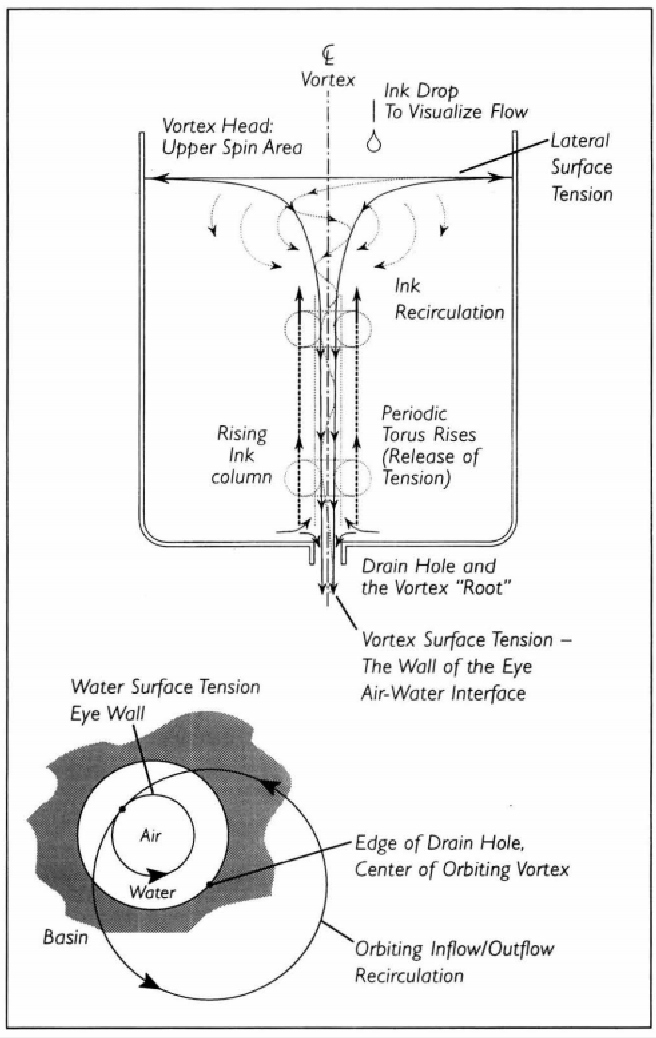 ℄
Vortex

Ink Drop
To Visualize Flow

Vortex Head:
Upper Spin Area

Lateral
Surface
Tension

Ink
Recirculation

Rising
Ink
column

Periodic
Torus Rises
(Release of
Tension)

Drain Hole and
the Vortex "Root"

Vortex Surface Tension –
The Wall of the Eye
Air-Water Interface

Water Surface Tension
Eye Wall

Air

Water

Edge of Drain Hole,
Center of Orbiting Vortex

Basin

Orbiting Inflow/Outflow
Recirculation